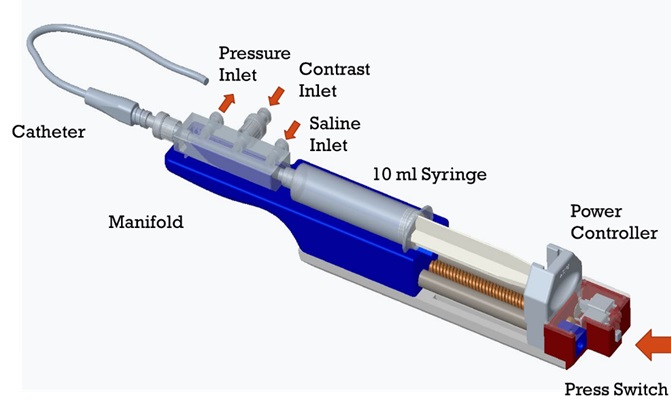 Pressure Inlet

Contrast Inlet

Catheter

Saline Inlet

10 ml Syringe

Manifold

Power Controller

Press Switch